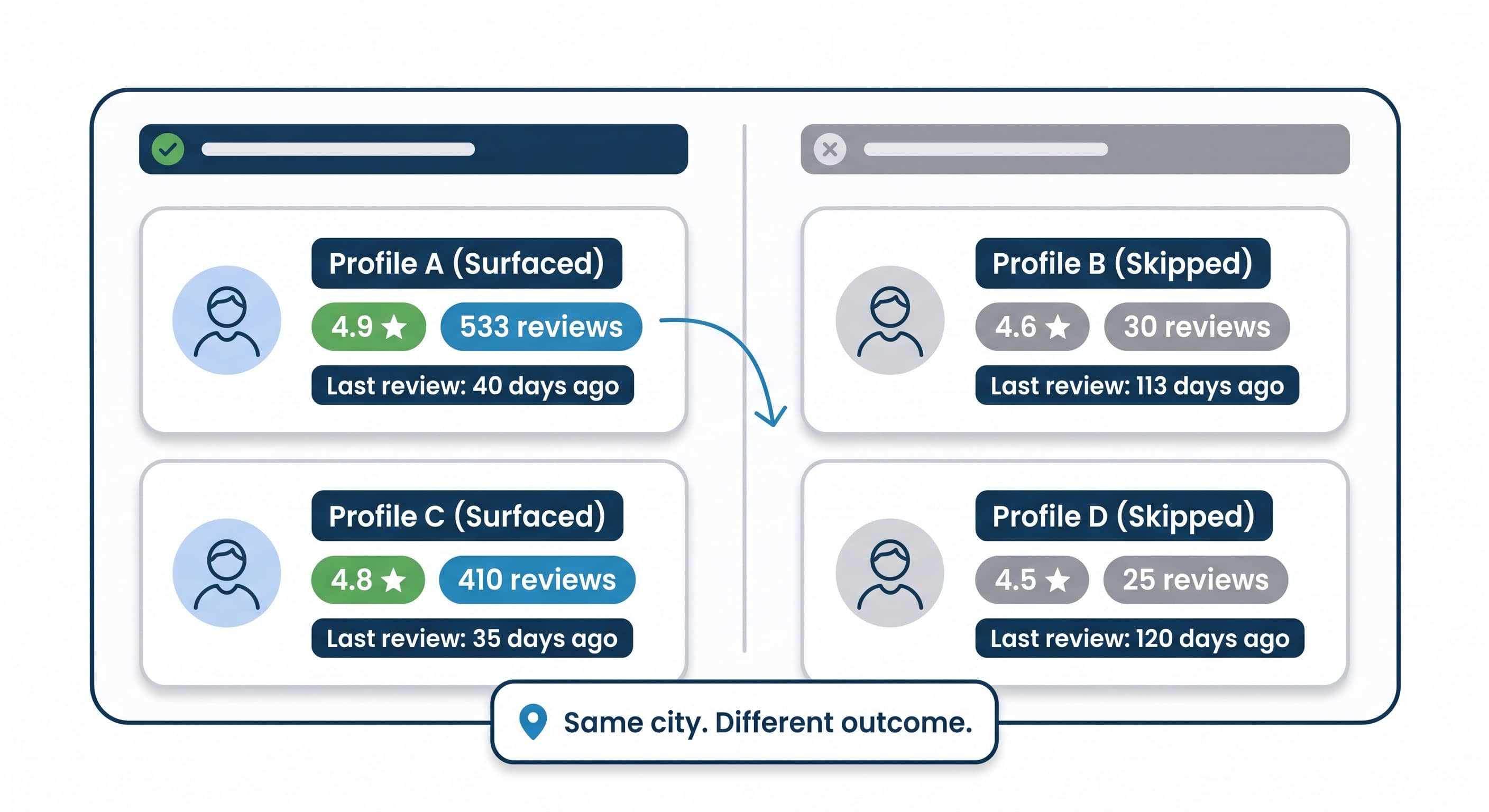 Profile A (Surfaced)
4.9 ★
533 reviews
Last review: 40 days ago

Profile C (Surfaced)
4.8 ★
410 reviews
Last review: 35 days ago

Profile B (Skipped)
4.6 ★
30 reviews
Last review: 113 days ago

Profile D (Skipped)
4.5 ★
25 reviews
Last review: 120 days ago

Same city. Different outcome.